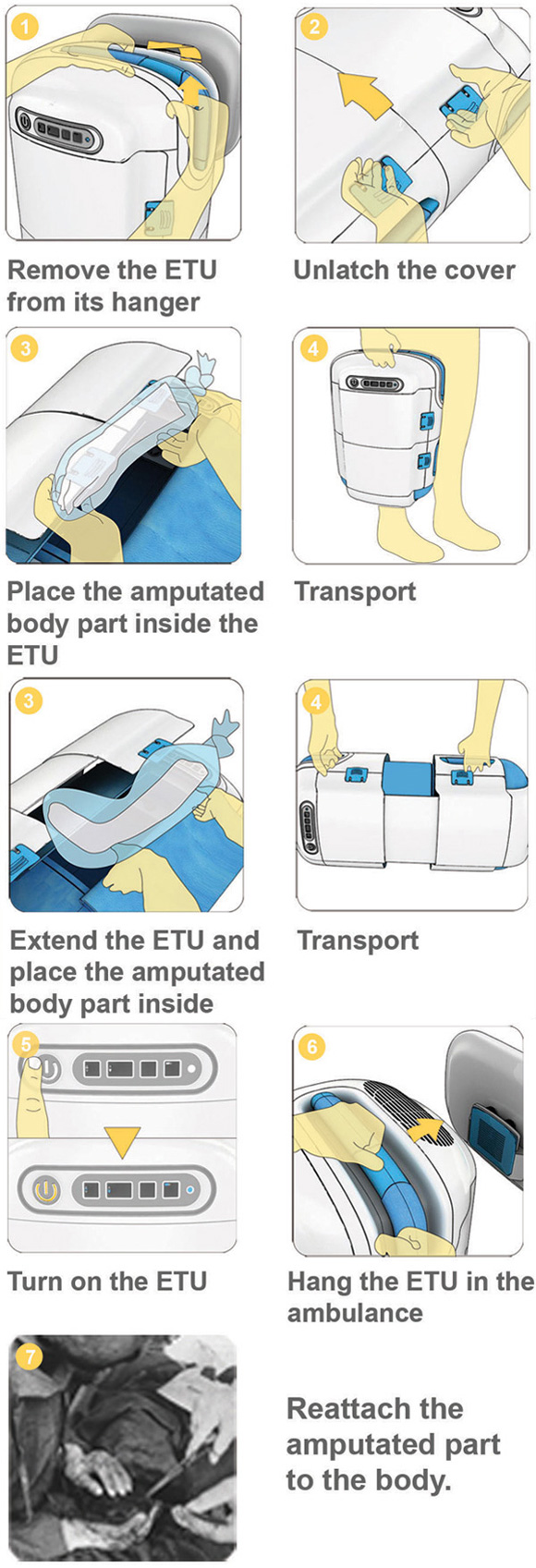 1

Remove the ETU from its hanger

2

Unlatch the cover

3

Place the amputated body part inside the ETU

4

Transport

3

Extend the ETU and place the amputated body part inside

4

Transport

5

Turn on the ETU

6

Hang the ETU in the ambulance

7

Reattach the amputated part to the body.